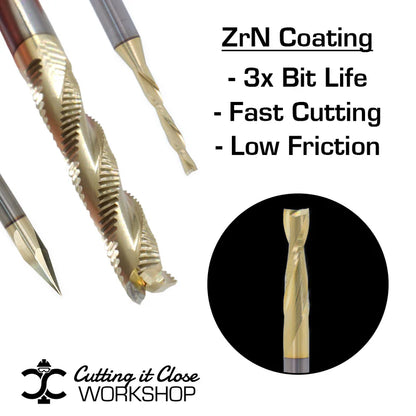 ZrN Coating

- 3x Bit Life
- Fast Cutting
- Low Friction

Cutting it Close
WORKSHOP